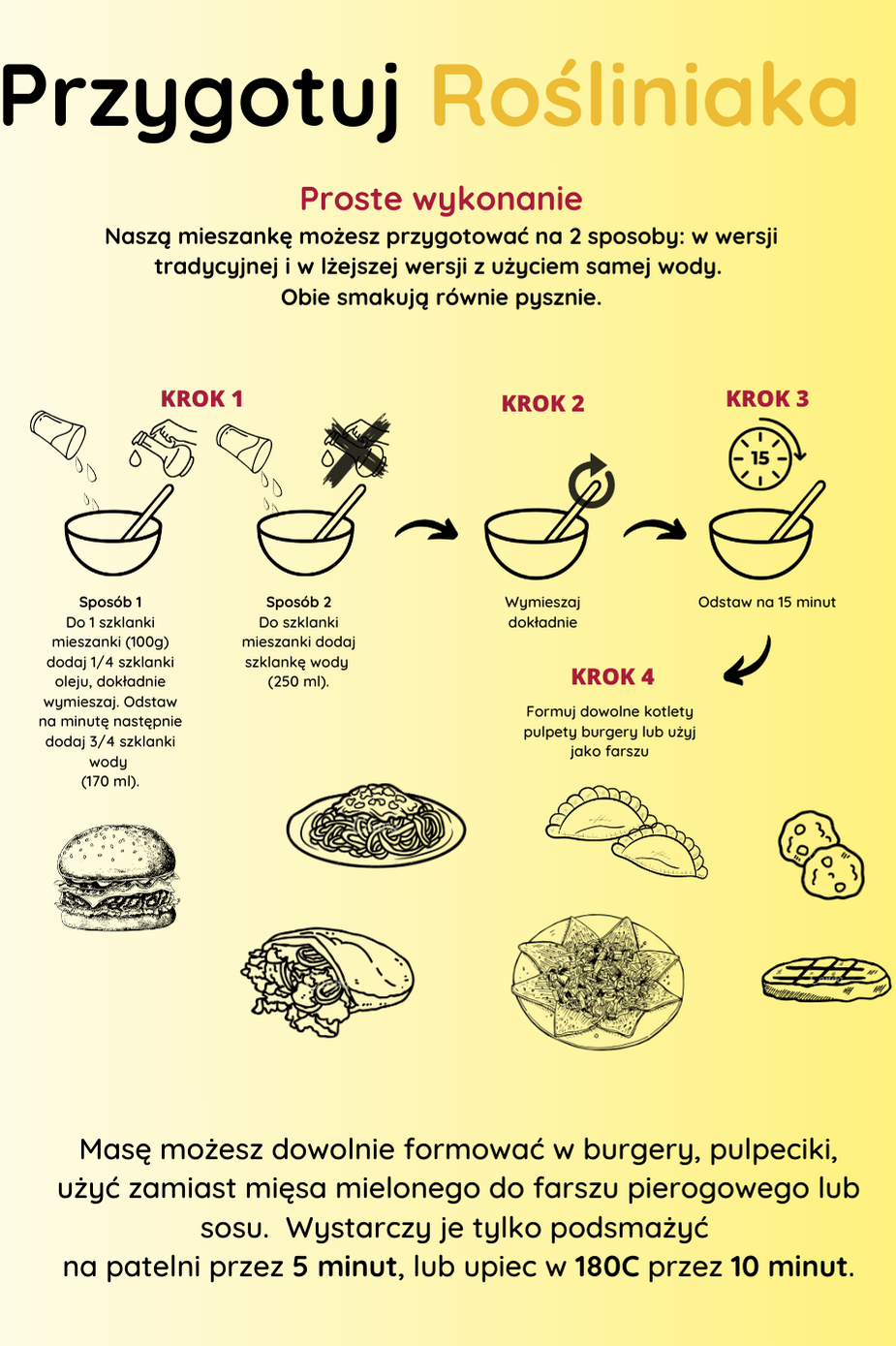 Przygotuj Rośliniaka

Proste wykonanie

Naszą mieszankę możesz przygotować na 2 sposoby: w wersji tradycyjnej i w lżejszej wersji z użyciem samej wody. Obie smakują równie pysznie.

KROK 1

Sposób 1
Do 1 szklanki mieszanki (100g) dodaj 1/4 szklanki oleju, dokładnie wymieszaj. Odstaw na minutę następnie dodaj 3/4 szklanki wody (170 ml).

Sposób 2
Do szklanki mieszanki dodaj szklankę wody (250 ml).

KROK 2

Wymieszaj dokładnie

KROK 3

15

Odstaw na 15 minut

KROK 4

Formuj dowolne kotlety pulpety burgery lub użyj jako farszu

Masę możesz dowolnie formować w burgery, pulpeciki, użyć zamiast mięsa mielonego do farszu pierogowego lub sosu. Wystarczy je tylko podsmażyć na patelni przez 5 minut, lub upiec w 180C przez 10 minut.